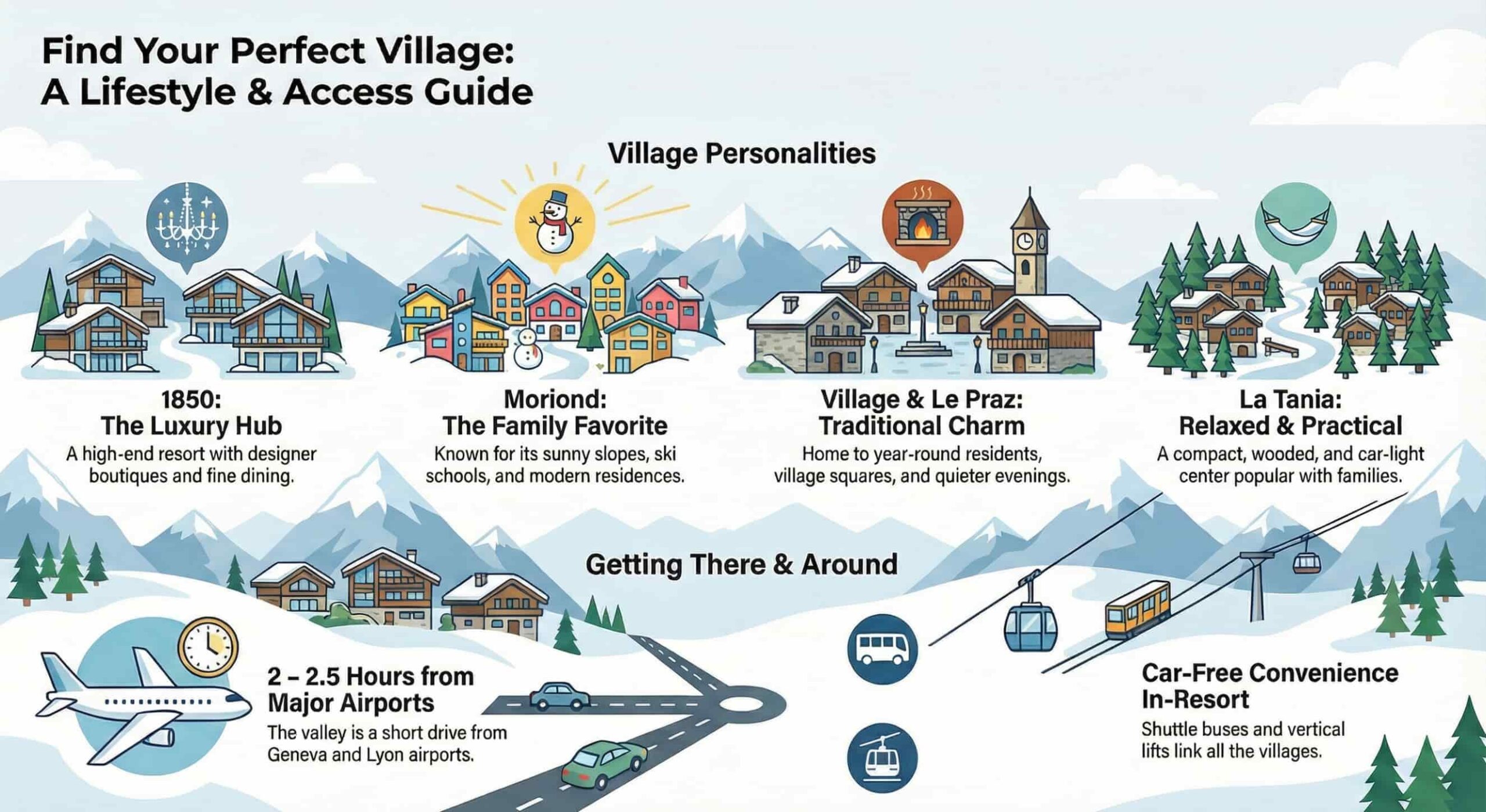 Find Your Perfect Village: A Lifestyle & Access Guide

Village Personalities

1850: The Luxury Hub
A high-end resort with designer boutiques and fine dining.

Moriond: The Family Favorite
Known for its sunny slopes, ski schools, and modern residences.

Village & Le Praz: Traditional Charm
Home to year-round residents, village squares, and quieter evenings.

La Tania: Relaxed & Practical
A compact, wooded, and car-light center popular with families.

Getting There & Around

2 – 2.5 Hours from Major Airports
The valley is a short drive from Geneva and Lyon airports.

Car-Free Convenience In-Resort
Shuttle buses and vertical lifts link all the villages.